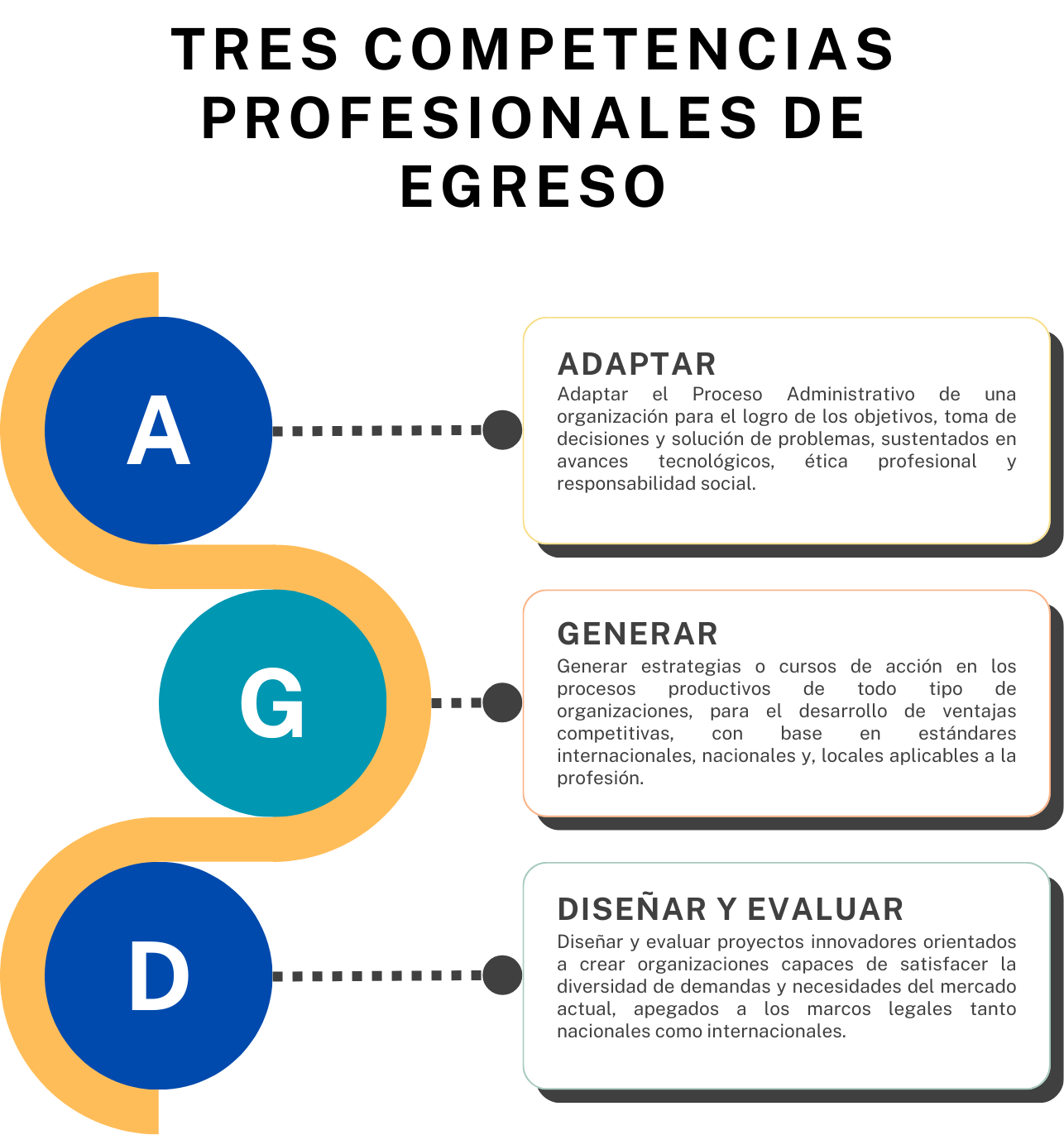 TRES COMPETENCIAS PROFESIONALES DE EGRESO

A

ADAPTAR
Adaptar el Proceso Administrativo de una organización para el logro de los objetivos, toma de decisiones y solución de problemas, sustentados en avances tecnológicos, ética profesional y responsabilidad social.

G

GENERAR
Generar estrategias o cursos de acción en los procesos productivos de todo tipo de organizaciones, para el desarrollo de ventajas competitivas, con base en estándares internacionales, nacionales y, locales aplicables a la profesión.

D

DISEÑAR Y EVALUAR
Diseñar y evaluar proyectos innovadores orientados a crear organizaciones capaces de satisfacer la diversidad de demandas y necesidades del mercado actual, apegados a los marcos legales tanto nacionales como internacionales.